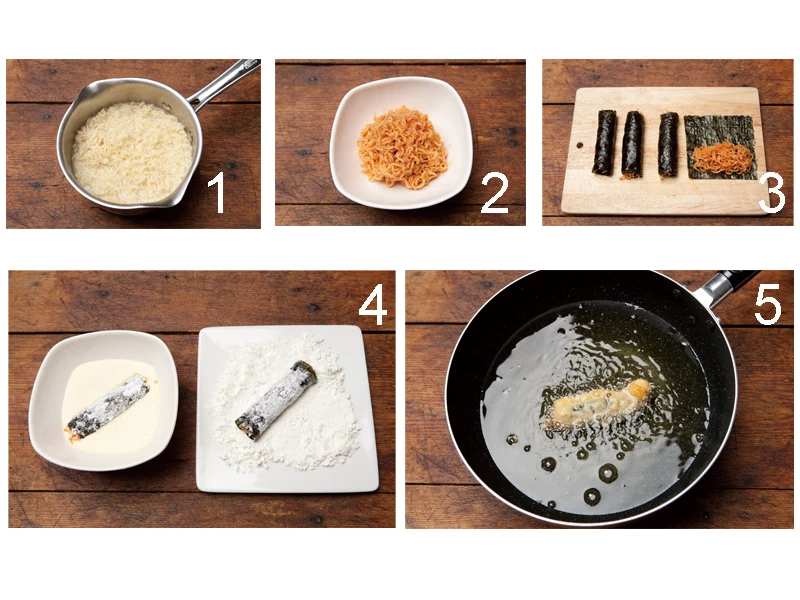 1

2

3

4

5