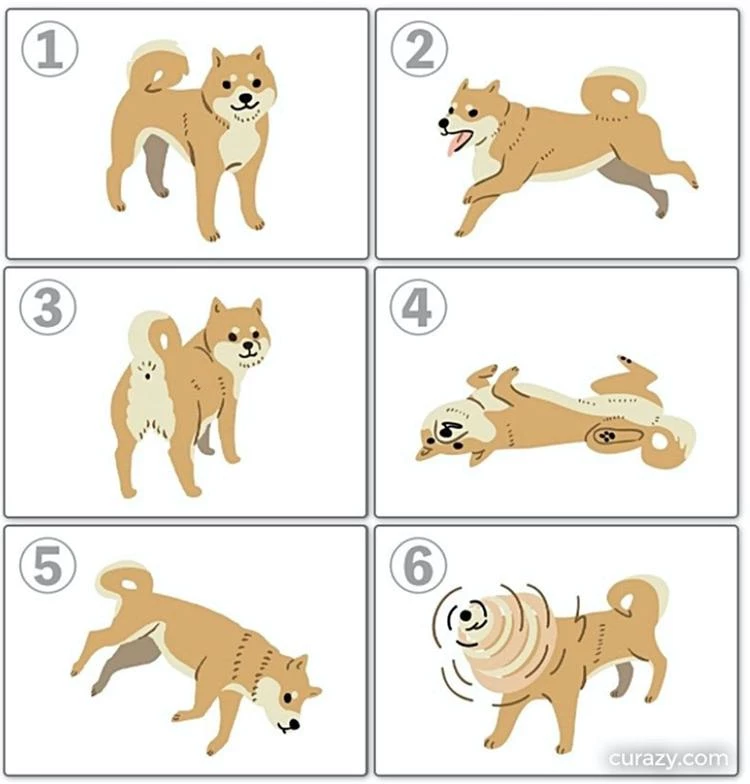 ①
②
③
④
⑤
⑥
curazy.com